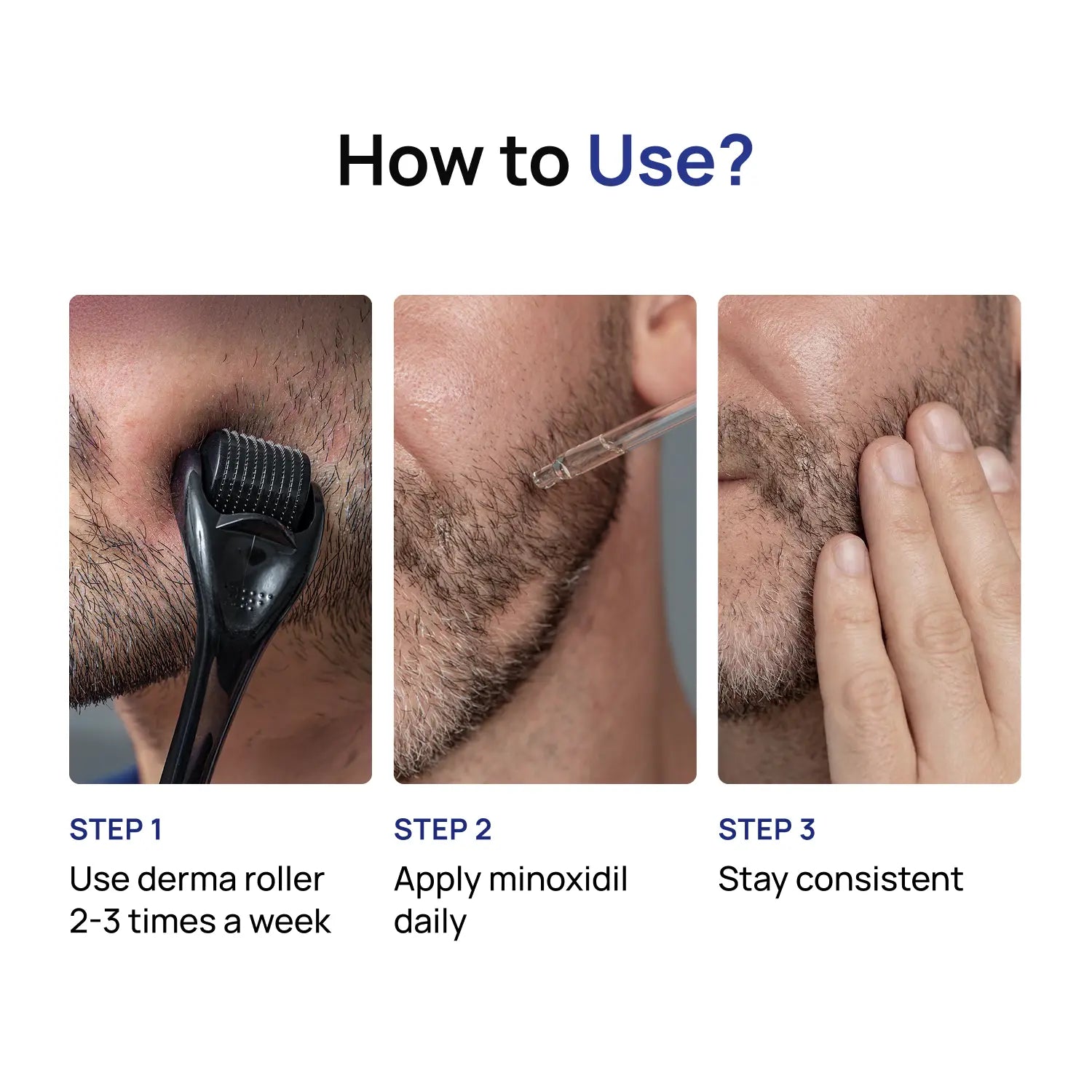 How to Use?

STEP 1
Use derma roller 2-3 times a week

STEP 2
Apply minoxidil daily

STEP 3
Stay consistent